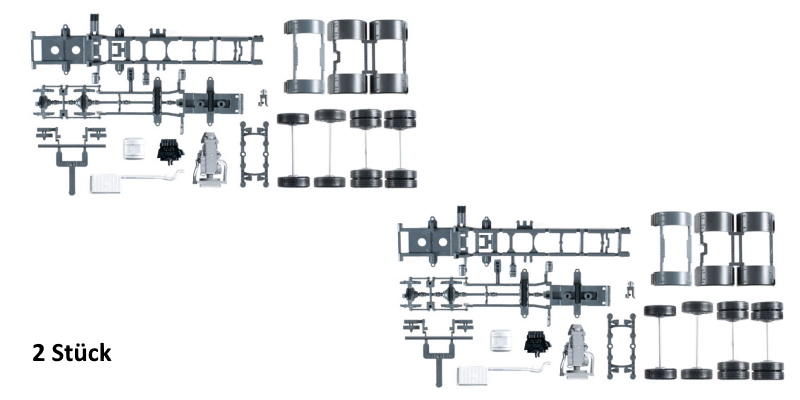 2 Stück